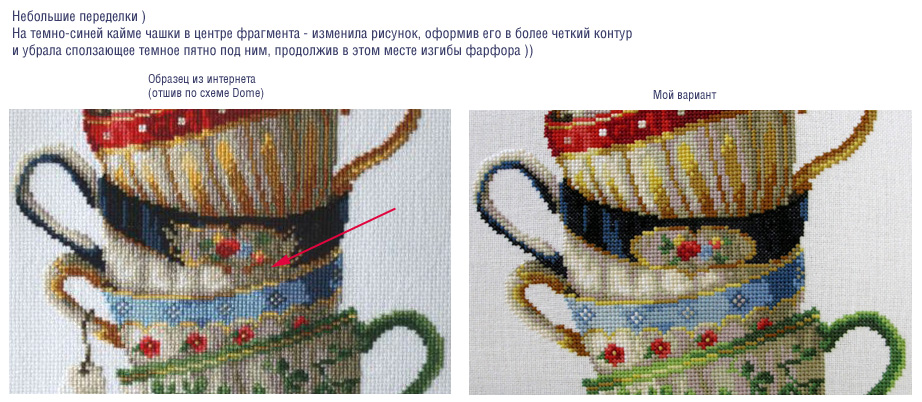 Небольшие переделки )
На темно-синей кайме чашки в центре фрагмента - изменила рисунок, оформив его в более четкий контур и убрала сползающее темное пятно под ним, продолжив в этом месте изгибы фарфора ))

Образец из интернета
(отшив по схеме Dome)

Мой вариант