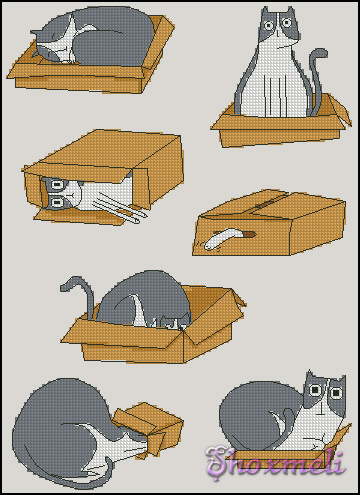 Shoxmeli