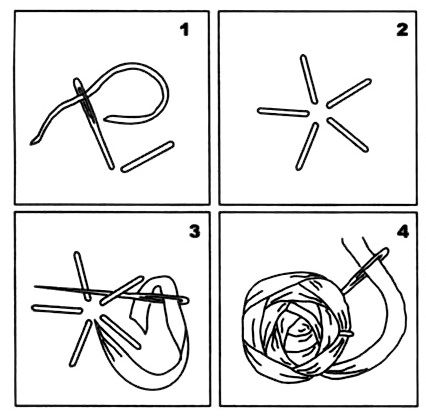 1

2

3

4