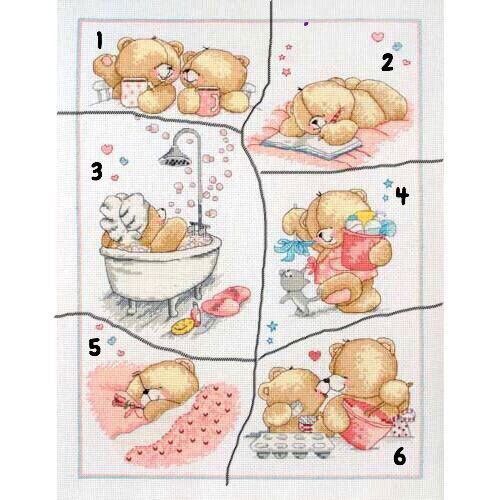 1
2
3
4
5
6