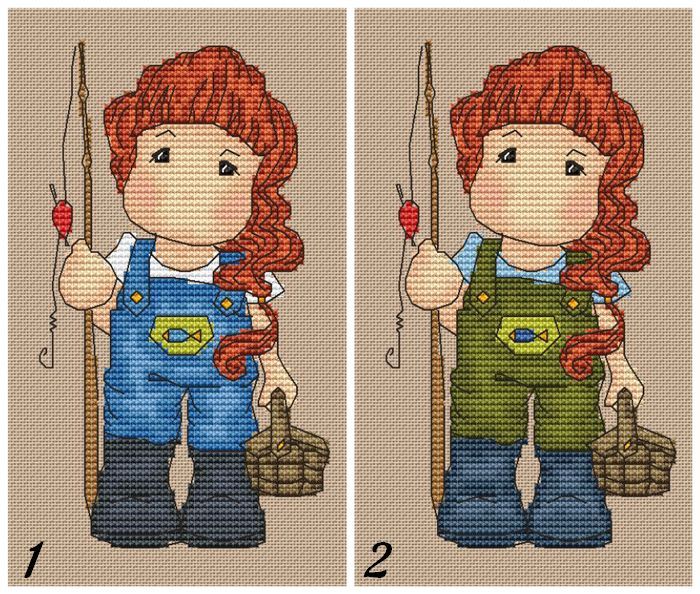 1

2