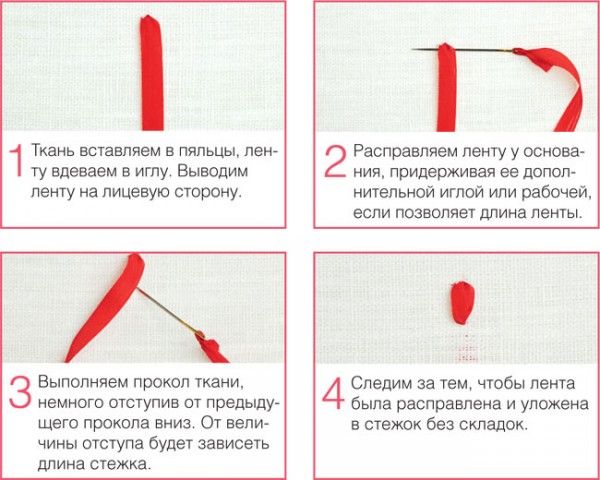 1 Ткань вставляем в пяльцы, ленту вдеваем в иглу. Выводим ленту на лицевую сторону.

2 Расправляем ленту у основания, придерживая ее дополнительной иглой или рабочей, если позволяет длина ленты.

3 Выполняем прокол ткани, немного отступив от предыдущего прокола вниз. От величины отступа будет зависеть длина стежка.

4 Следим за тем, чтобы лента была расправлена и уложена в стежок без складок.