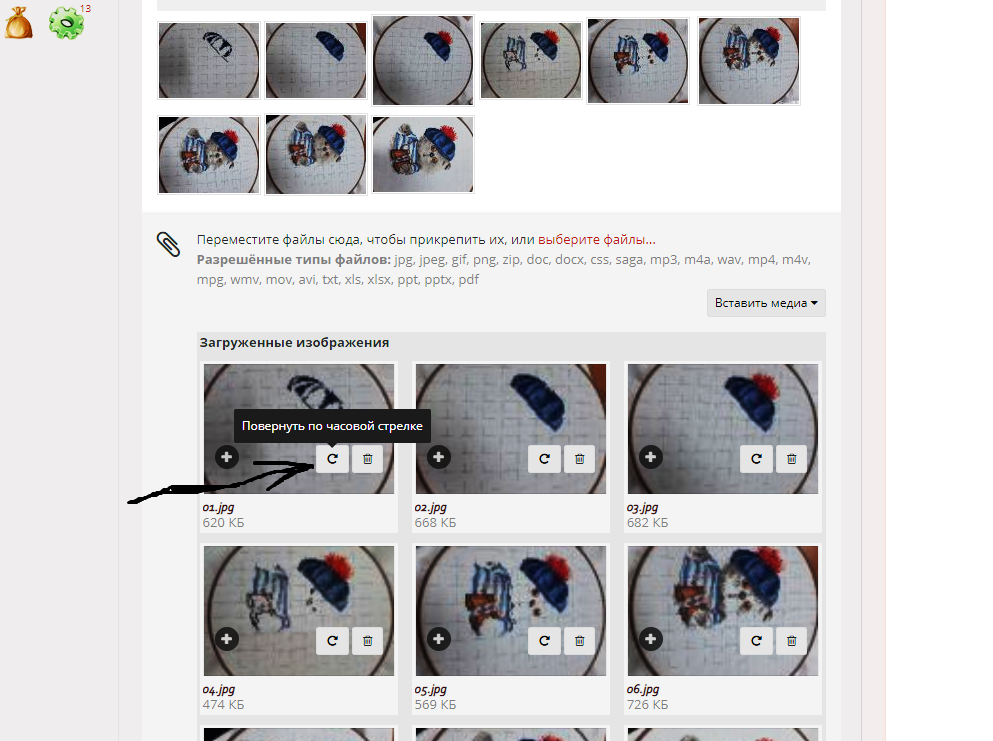 13

Переместите файлы сюда, чтобы прикрепить их, или выберите файлы...
Разрешённые типы файлов: jpg, jpeg, gif, png, zip, doc, docx, css, saga, mp3, m4a, wav, mp4, m4v, mpg, wmv, mov, avi, txt, xls, xlsx, ppt, pptx, pdf

Вставить медиа

Загруженные изображения

Повернуть по часовой стрелке

01.jpg
620 КБ

02.jpg
668 КБ

03.jpg
682 КБ

04.jpg
474 КБ

05.jpg
569 КБ

06.jpg
726 КБ