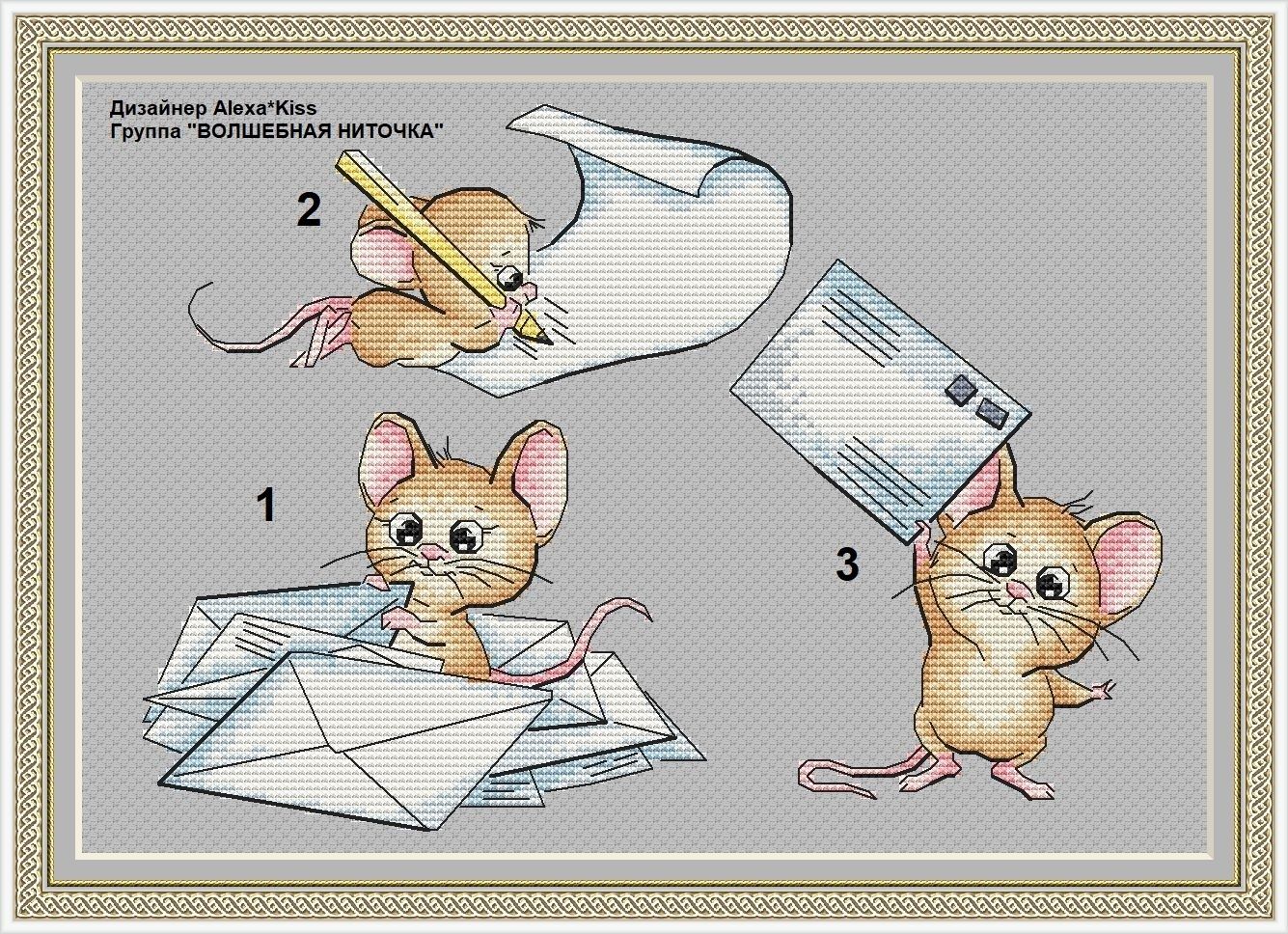 Дизайнер Alexa*Kiss
Группа "ВОЛШЕБНАЯ НИТОЧКА"

2

1

3